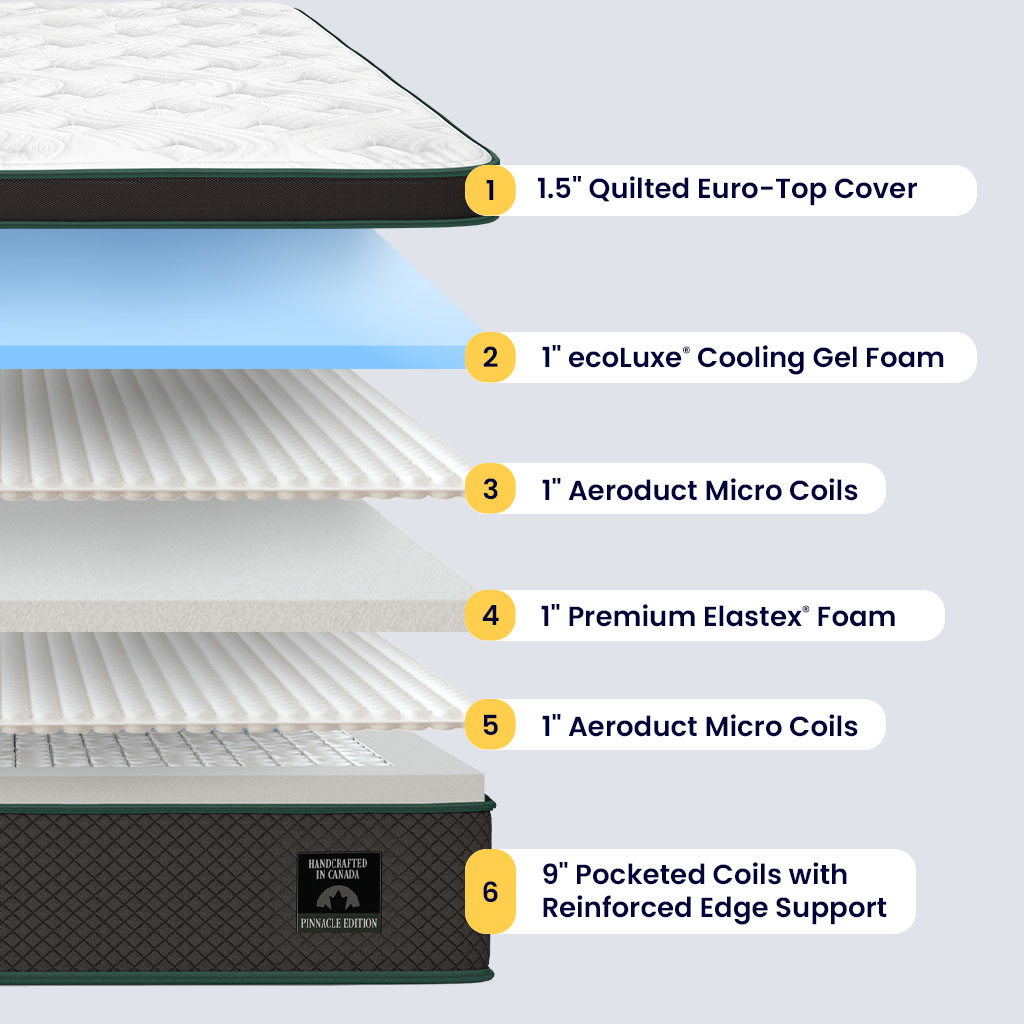 1 1.5" Quilted Euro-Top Cover

2 1" ecoLuxe® Cooling Gel Foam

3 1" Aeroduct Micro Coils

4 1" Premium Elastex® Foam

5 1" Aeroduct Micro Coils

HANDCRAFTED IN CANADA

PINNACLE EDITION

6 9" Pocketed Coils with Reinforced Edge Support